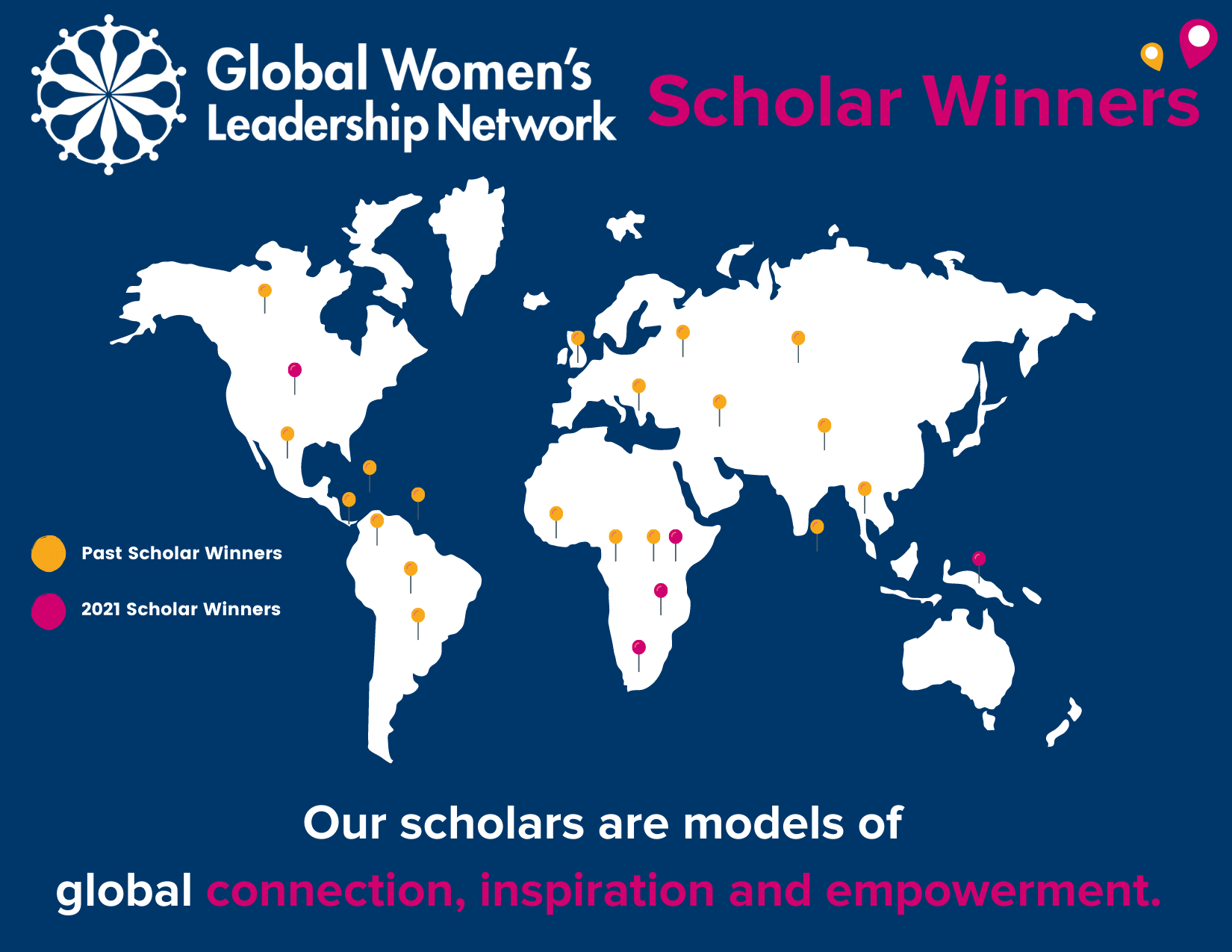 Global Women's Leadership Network

Scholar Winners

Past Scholar Winners

2021 Scholar Winners

Our scholars are models of global connection, inspiration and empowerment.