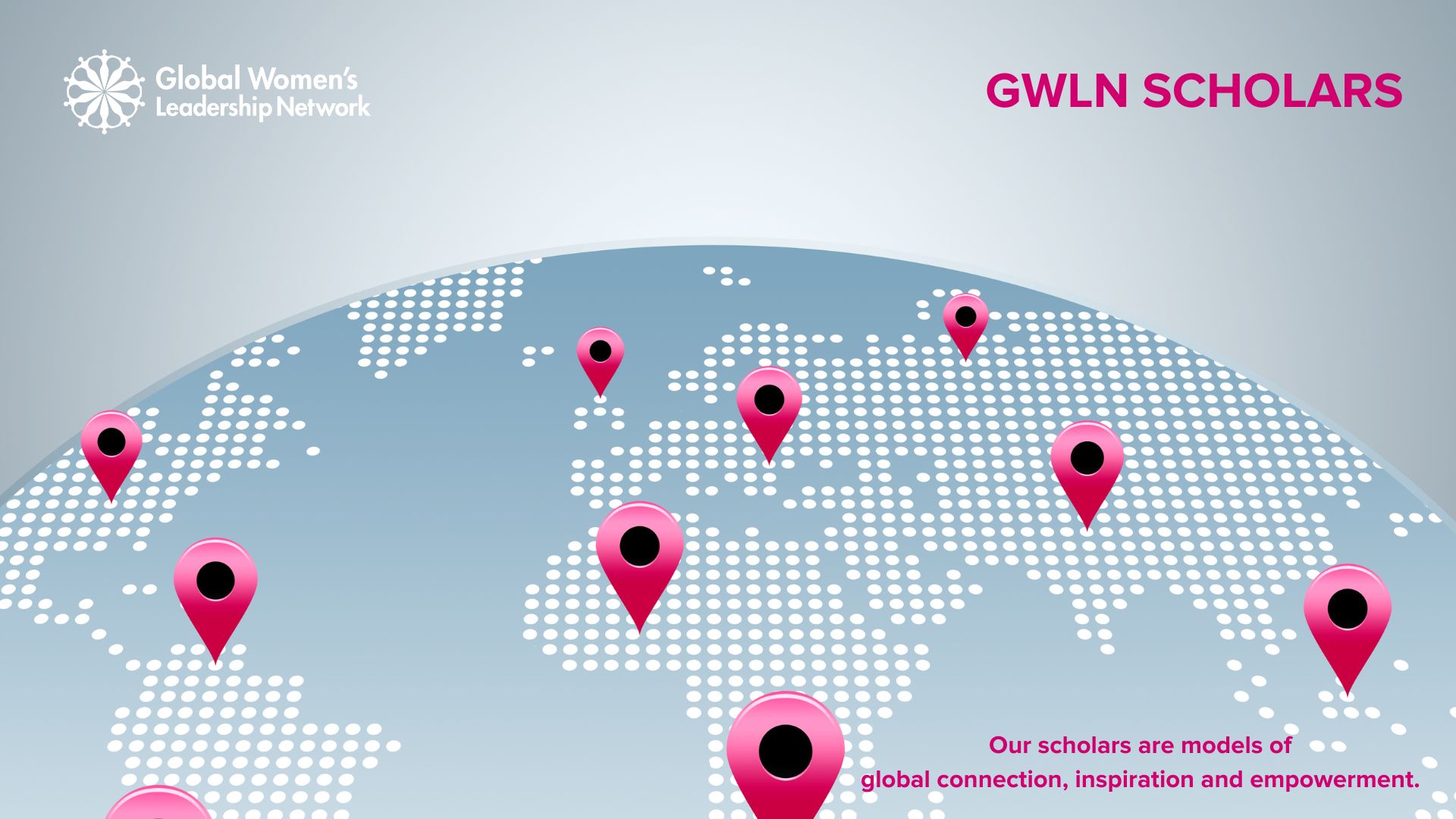 Global Women's Leadership Network

GWLN SCHOLARS

Our scholars are models of global connection, inspiration and empowerment.